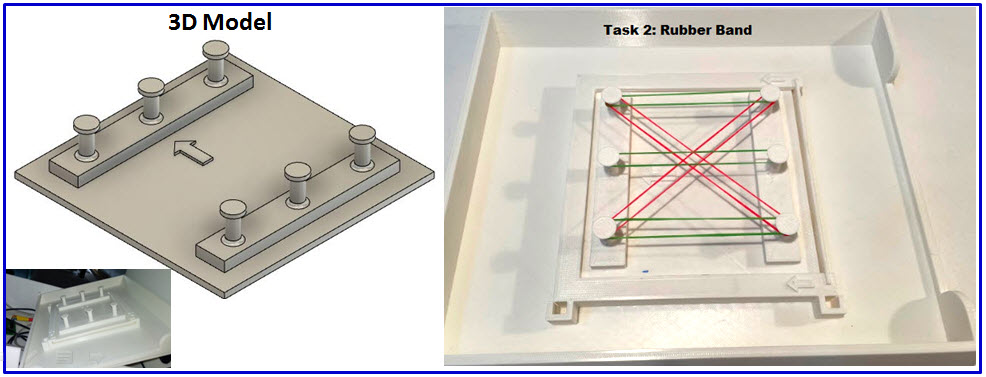 3D Model

Task 2: Rubber Band