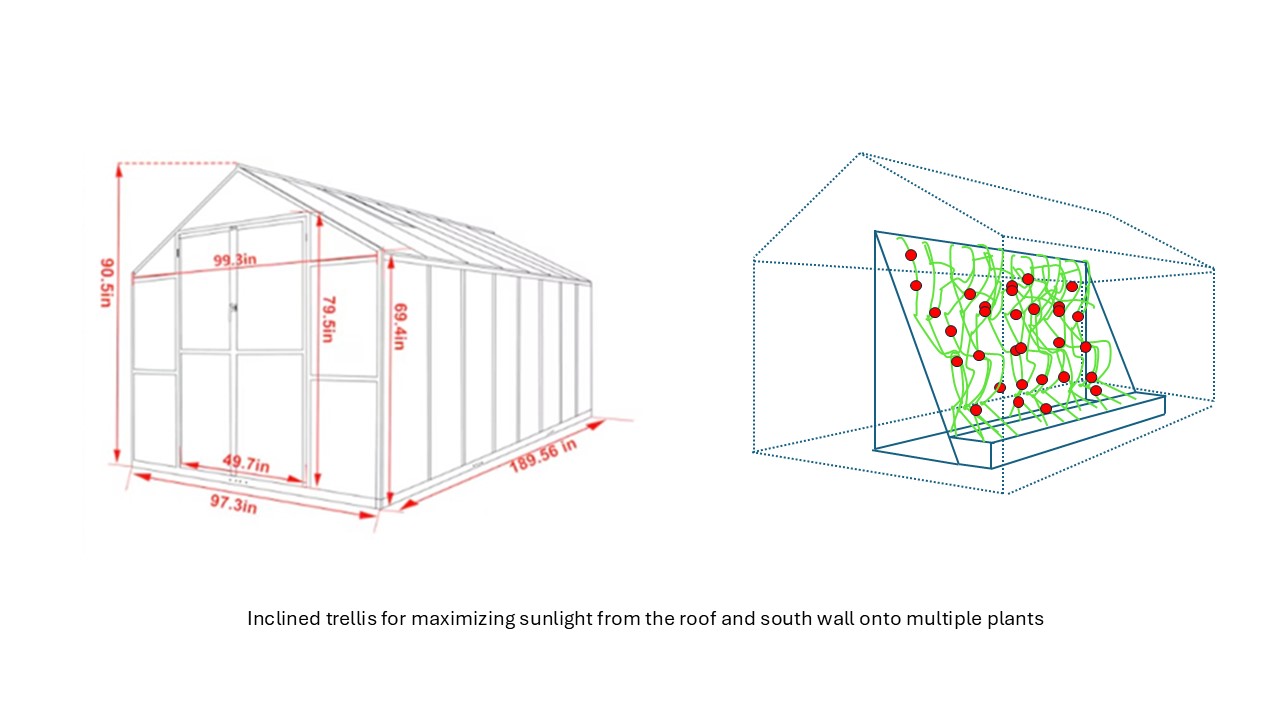 90.5in

99.3in

79.5in

69.4in

49.7in

97.3in

189.56 in

Inclined trellis for maximizing sunlight from the roof and south wall onto multiple plants