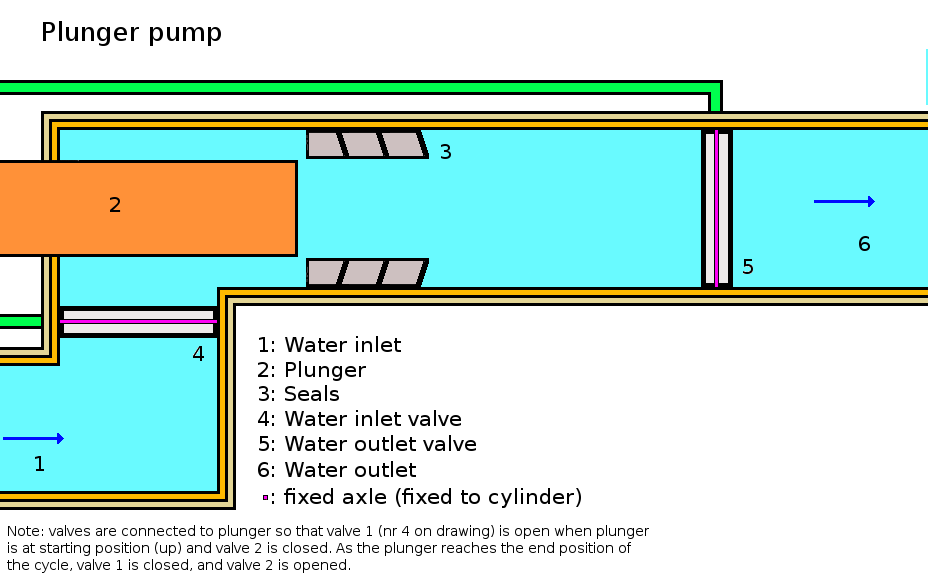 Plunger pump

3

2

6

5

4

1

1: Water inlet
2: Plunger
3: Seals
4: Water inlet valve
5: Water outlet valve
6: Water outlet
: fixed axle (fixed to cylinder)

Note: valves are connected to plunger so that valve 1 (nr 4 on drawing) is open when plunger is at starting position (up) and valve 2 is closed. As the plunger reaches the end position of the cycle, valve 1 is closed, and valve 2 is opened.