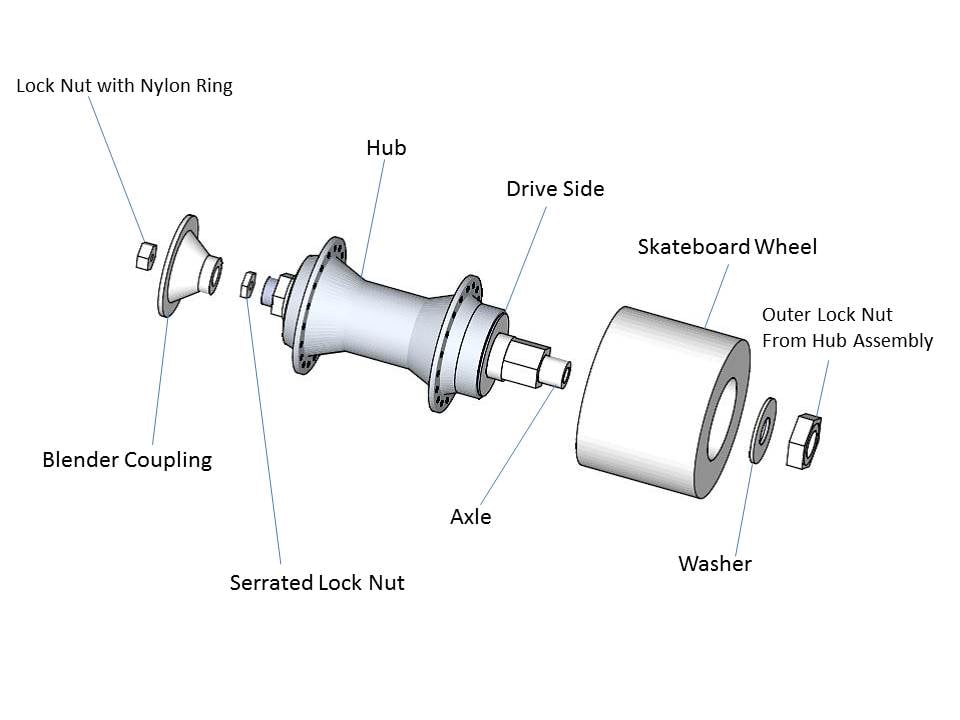 Lock Nut with Nylon Ring

Hub

Drive Side

Skateboard Wheel

Outer Lock Nut
From Hub Assembly

Blender Coupling

Axle

Washer

Serrated Lock Nut