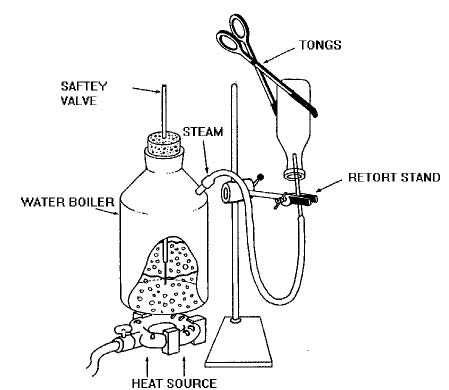 TONGS

SAFTEY VALVE

STEAM

RETORT STAND

WATER BOILER

HEAT SOURCE