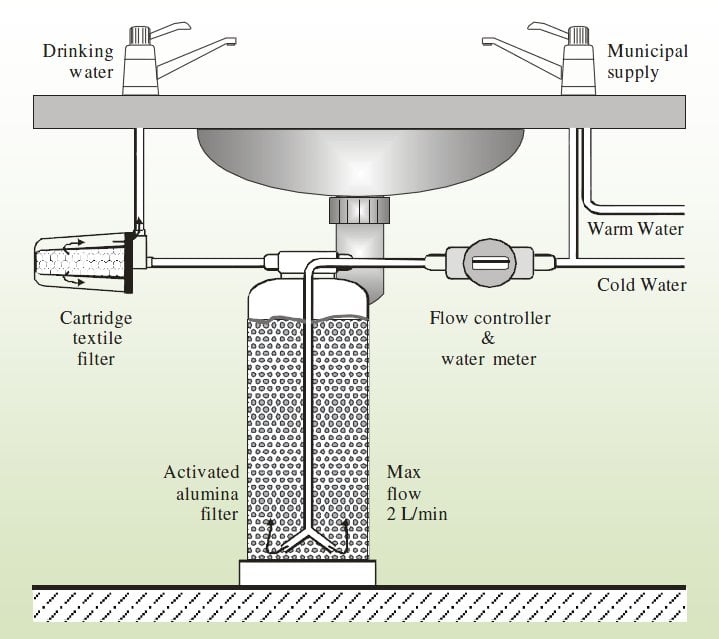 Drinking water

Municipal supply

Warm Water

Cold Water

Cartridge textile filter

Flow controller & water meter

Activated alumina filter

Max flow 2 L/min