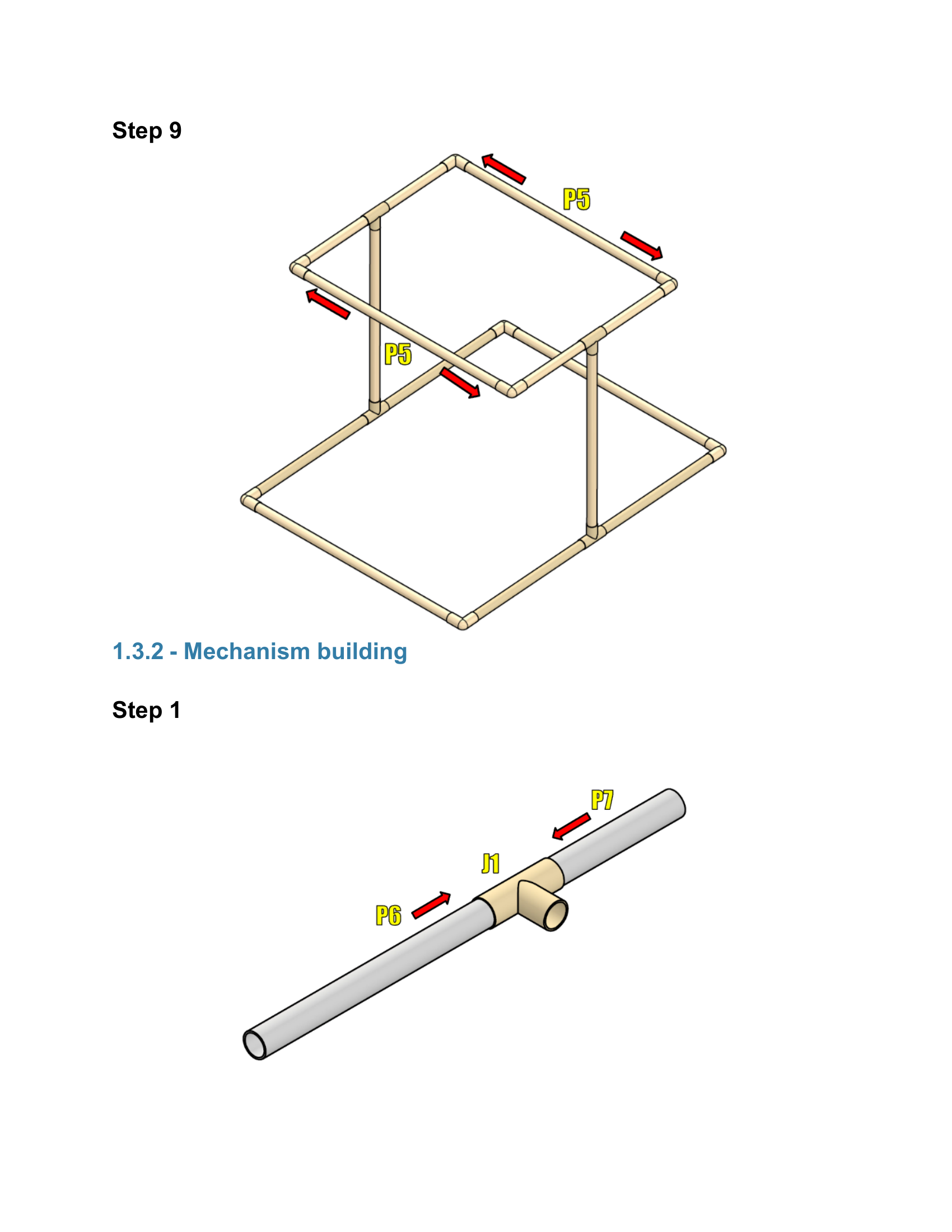 Step 9

P5

P5

1.3.2 - Mechanism building

Step 1

P7

J1

P6