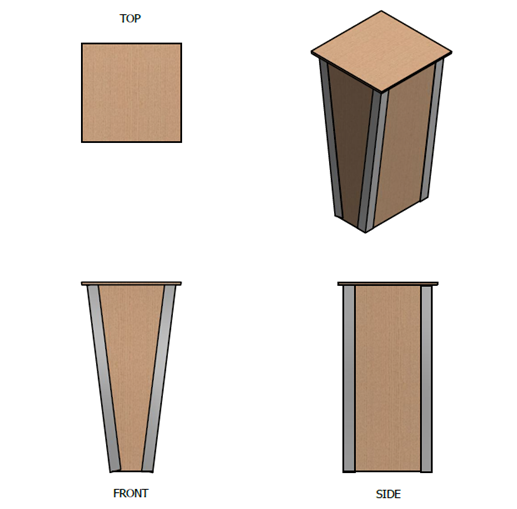 TOP

FRONT

SIDE