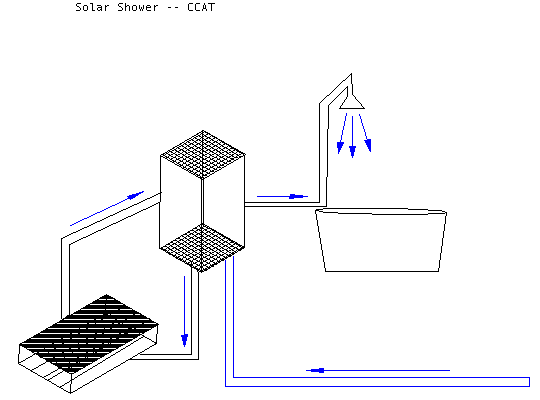 Solar Shower -- CCAT