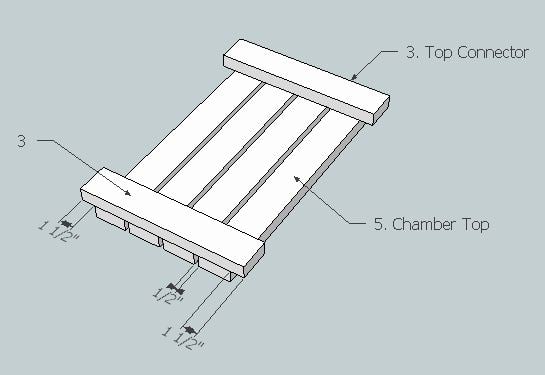 3. Top Connector

3

5. Chamber Top

1 1/2"

1/2"

1 1/2"