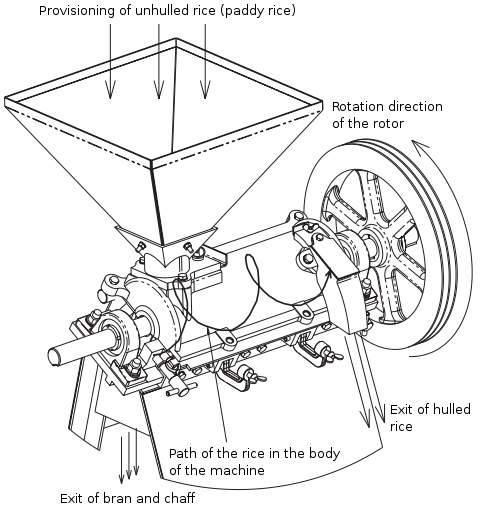 Provisioning of unhulled rice (paddy rice)

Rotation direction of the rotor

Exit of hulled rice

Path of the rice in the body of the machine

Exit of bran and chaff