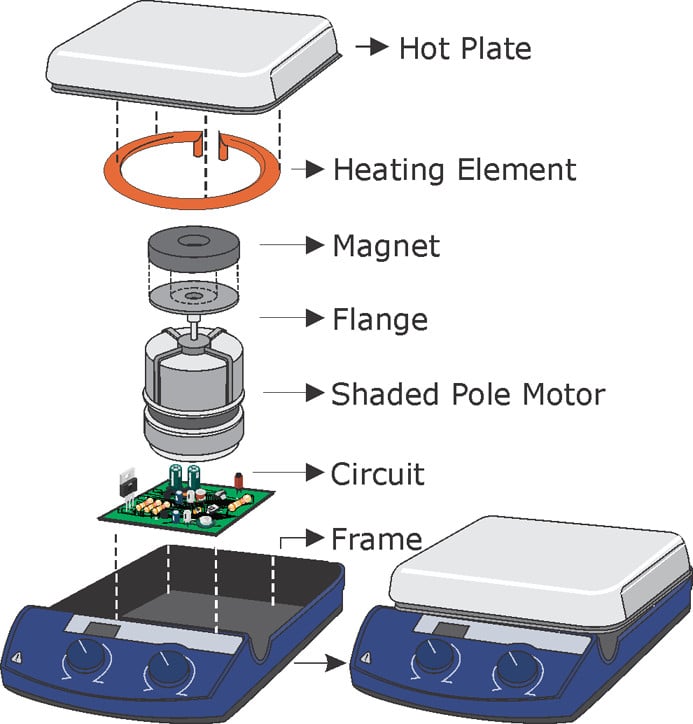 Hot Plate

Heating Element

Magnet

Flange

Shaded Pole Motor

Circuit

Frame