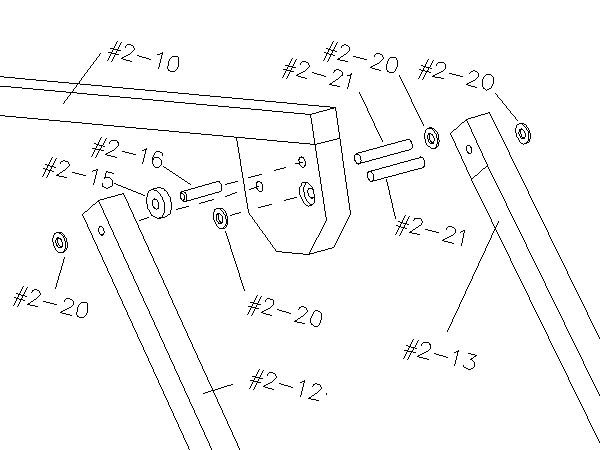 #2-10
#2-20
#2-21
#2-20
#2-16
#2-15
#2-21
#2-20
#2-20
#2-13
#2-12