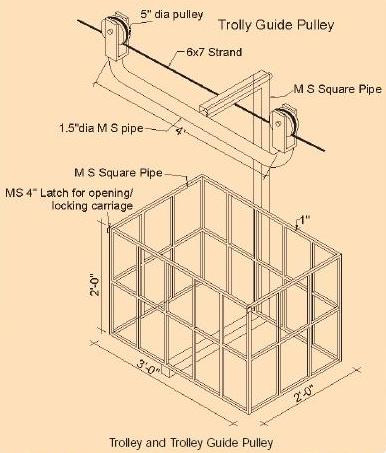 5" dia pulley

Trolly Guide Pulley

6x7 Strand

M S Square Pipe

1.5"dia M S pipe

4'

M S Square Pipe

MS 4" Latch for opening/ locking carriage

1"

2'-0"

3'-0"

2'-0"

Trolley and Trolley Guide Pulley