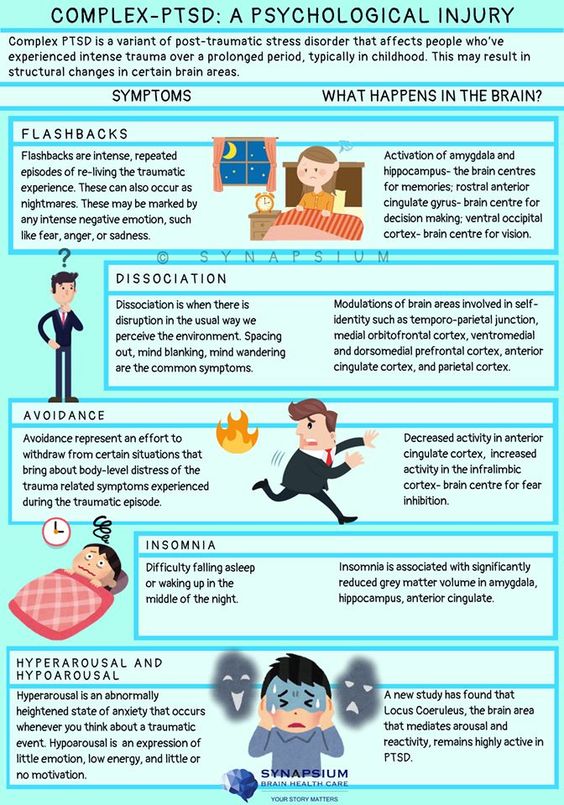 COMPLEX-PTSD: A PSYCHOLOGICAL INJURY

Complex PTSD is a variant of post-traumatic stress disorder that affects people who've experienced intense trauma over a prolonged period, typically in childhood. This may result in structural changes in certain brain areas.

SYMPTOMS

WHAT HAPPENS IN THE BRAIN?

FLASHBACKS

Flashbacks are intense, repeated episodes of re-living the traumatic experience. These can also occur as nightmares. These may be marked by any intense negative emotion, such like fear, anger, or sadness.

Activation of amygdala and hippocampus- the brain centres for memories; rostral anterior cingulate gyrus- brain centre for decision making; ventral occipital cortex- brain centre for vision.

© SYNAPSIUM

DISSOCIATION

Dissociation is when there is disruption in the usual way we perceive the environment. Spacing out, mind blanking, mind wandering are the common symptoms.

Modulations of brain areas involved in self-identity such as temporo-parietal junction, medial orbitofrontal cortex, ventromedial and dorsomedial prefrontal cortex, anterior cingulate cortex, and parietal cortex.

AVOIDANCE

Avoidance represent an effort to withdraw from certain situations that bring about body-level distress of the trauma related symptoms experienced during the traumatic episode.

Decreased activity in anterior cingulate cortex, increased activity in the infralimbic cortex- brain centre for fear inhibition.

INSOMNIA

Difficulty falling asleep or waking up in the middle of the night.

Insomnia is associated with significantly reduced grey matter volume in amygdala, hippocampus, anterior cingulate.

HYPERAROUSAL AND HYPOAROUSAL

Hyperarousal is an abnormally heightened state of anxiety that occurs whenever you think about a traumatic event. Hypoarousal is an expression of little emotion, low energy, and little or no motivation.

A new study has found that Locus Coeruleus, the brain area that mediates arousal and reactivity, remains highly active in PTSD.

SYNAPSIUM
BRAIN HEALTH CARE
YOUR STORY MATTERS